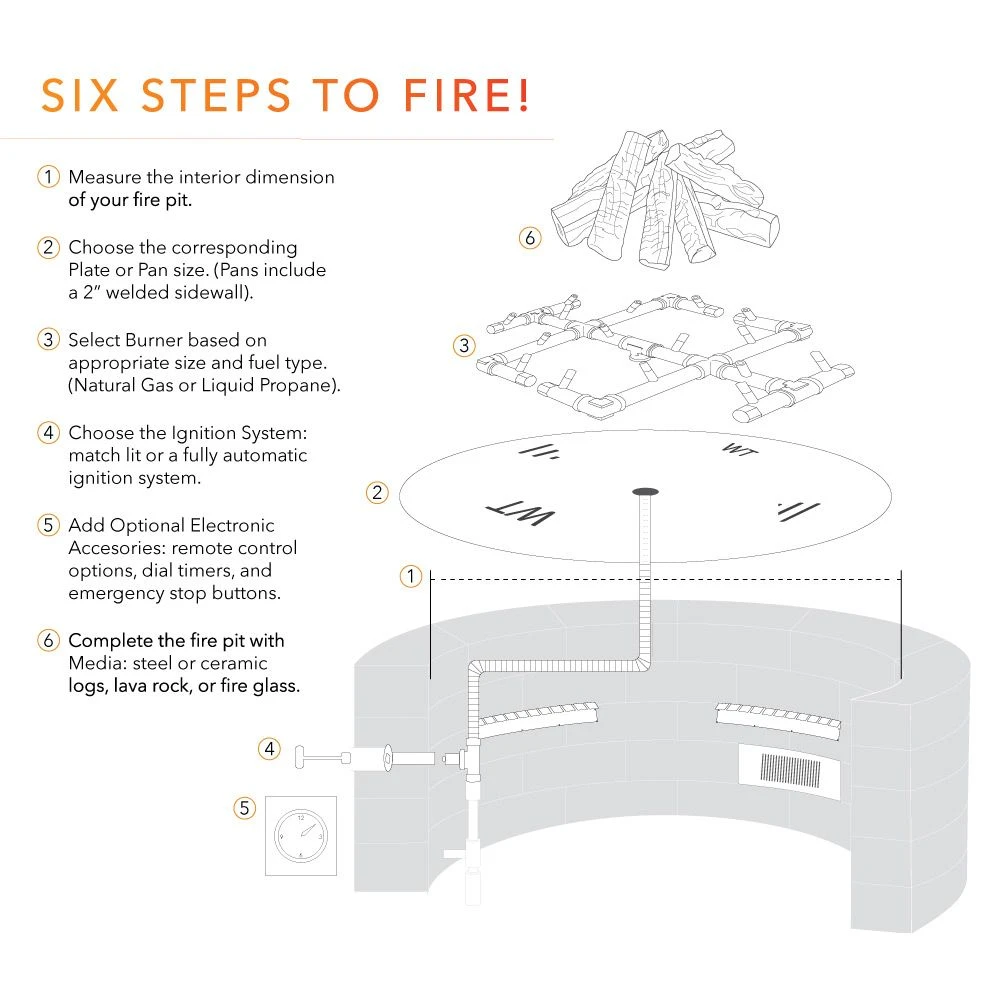 SIX STEPS TO FIRE!

1 Measure the interior dimension of your fire pit.

2 Choose the corresponding Plate or Pan size. (Pans include a 2" welded sidewall).

3 Select Burner based on appropriate size and fuel type. (Natural Gas or Liquid Propane).

4 Choose the Ignition System: match lit or a fully automatic ignition system.

5 Add Optional Electronic Accesories: remote control options, dial timers, and emergency stop buttons.

6 Complete the fire pit with Media: steel or ceramic logs, lava rock, or fire glass.

6

3

WT

WT

2

1

4

5